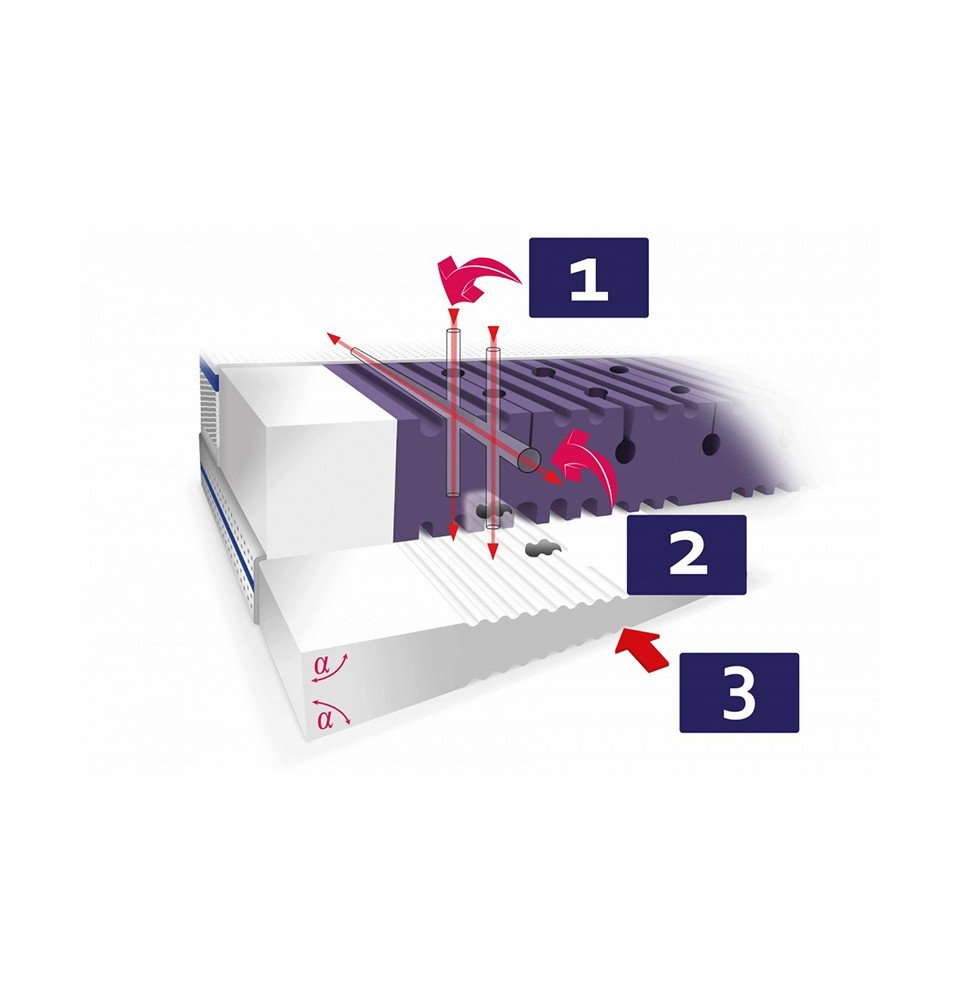 1

2

3

$\alpha$

$\alpha$